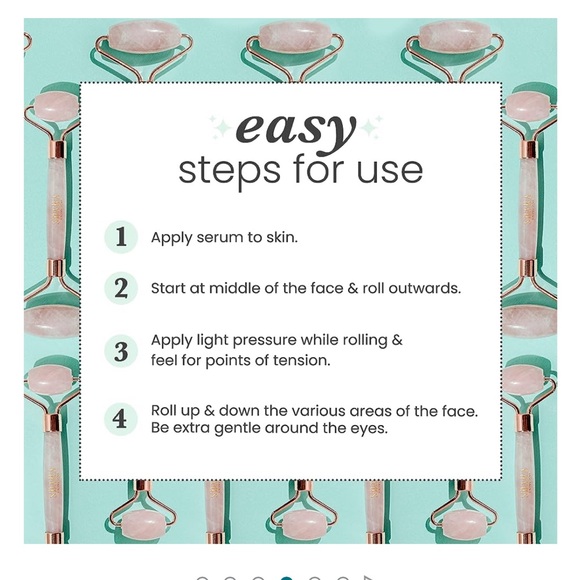 easy
steps for use

1 Apply serum to skin.

2 Start at middle of the face & roll outwards.

3 Apply light pressure while rolling & feel for points of tension.

4 Roll up & down the various areas of the face. Be extra gentle around the eyes.